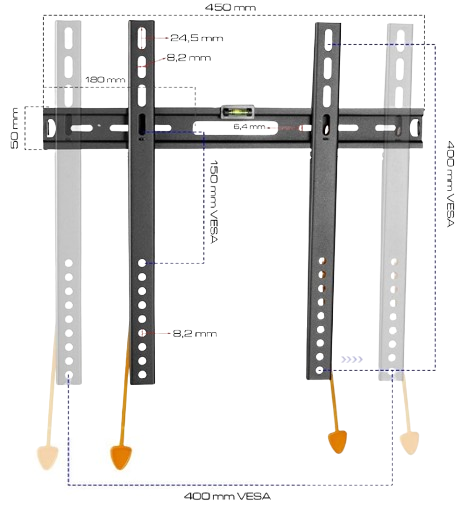 450 mm
24,5 mm
8,2 mm
180 mm
50 mm
6,4 mm
150 mm VESA
400 mm VESA
8,2 mm
400 mm VESA